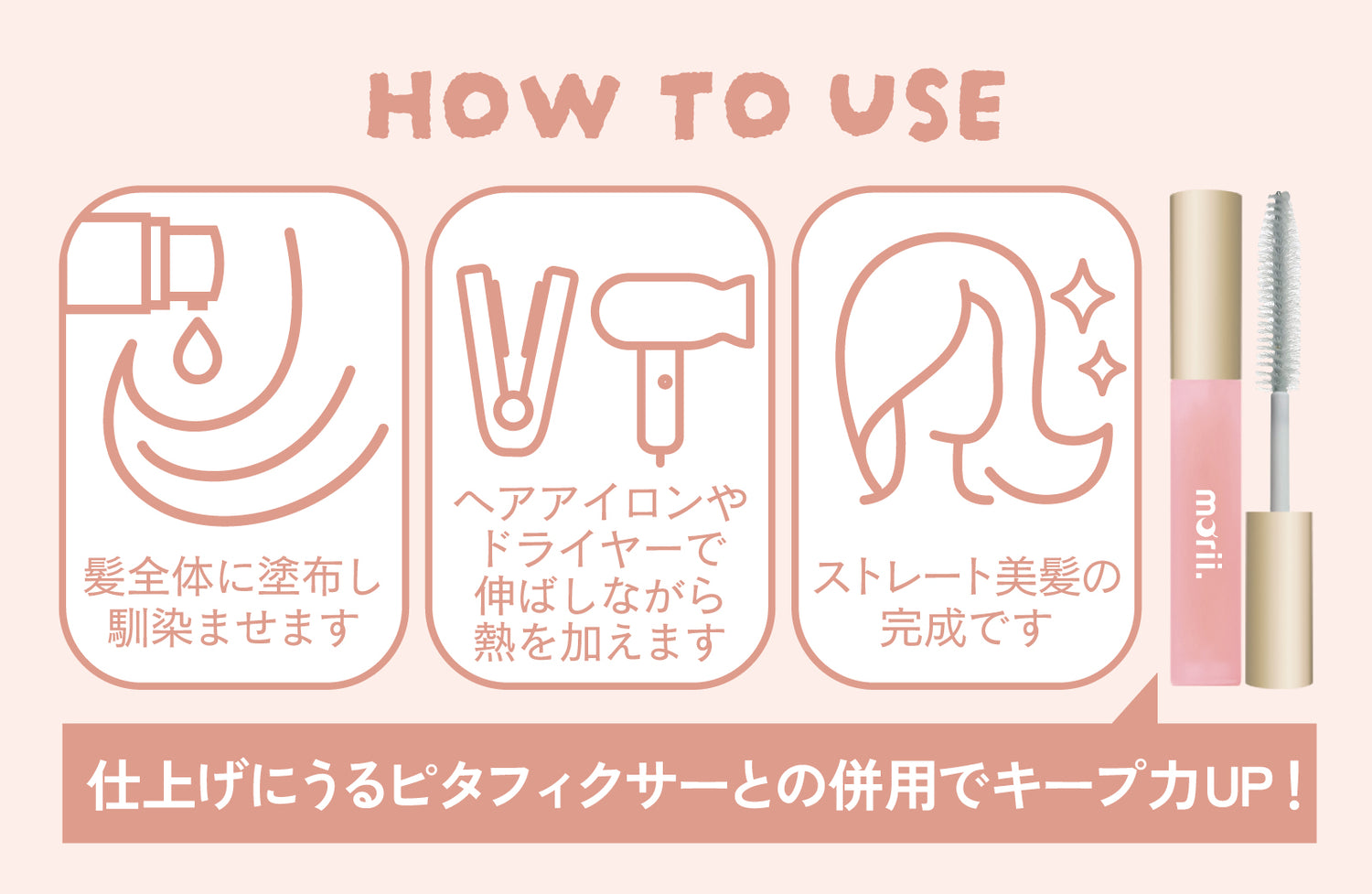 HOW TO USE

髪全体に塗布し馴染ませます

ヘアアイロンやドライヤーで伸ばしながら熱を加えます

ストレート美髪の完成です

morii.

仕上げにうるピタフィクサーとの併用でキープ力UP！